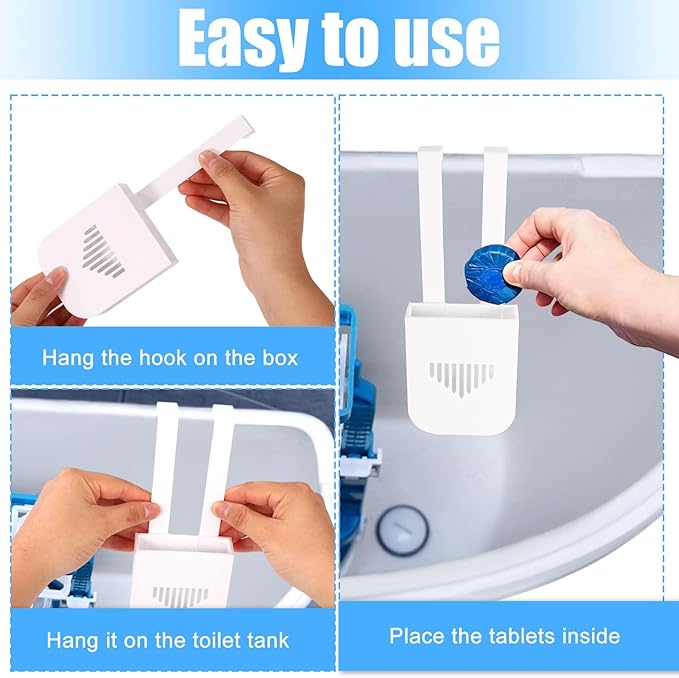 Easy to use

Hang the hook on the box

Hang it on the toilet tank

Place the tablets inside