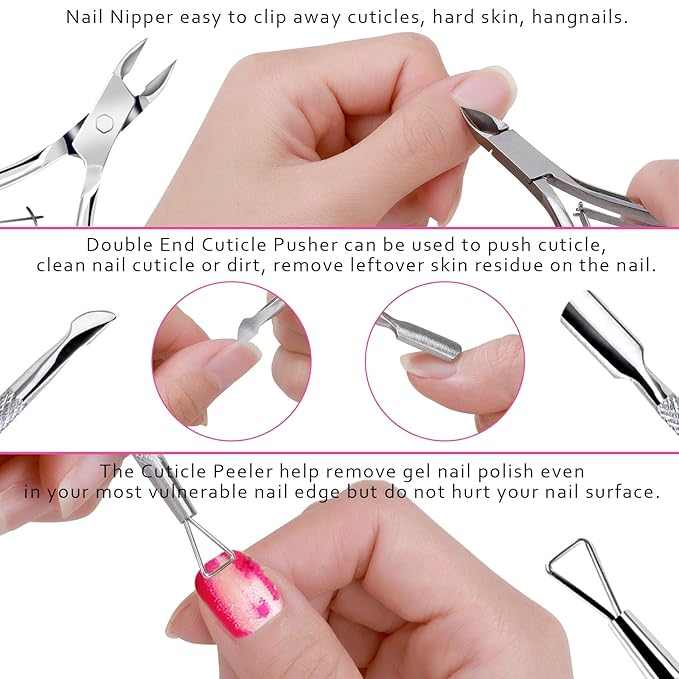 Nail Nipper easy to clip away cuticles, hard skin, hangnails.

Double End Cuticle Pusher can be used to push cuticle, clean nail cuticle or dirt, remove leftover skin residue on the nail.

The Cuticle Peeler help remove gel nail polish even in your most vulnerable nail edge but do not hurt your nail surface.