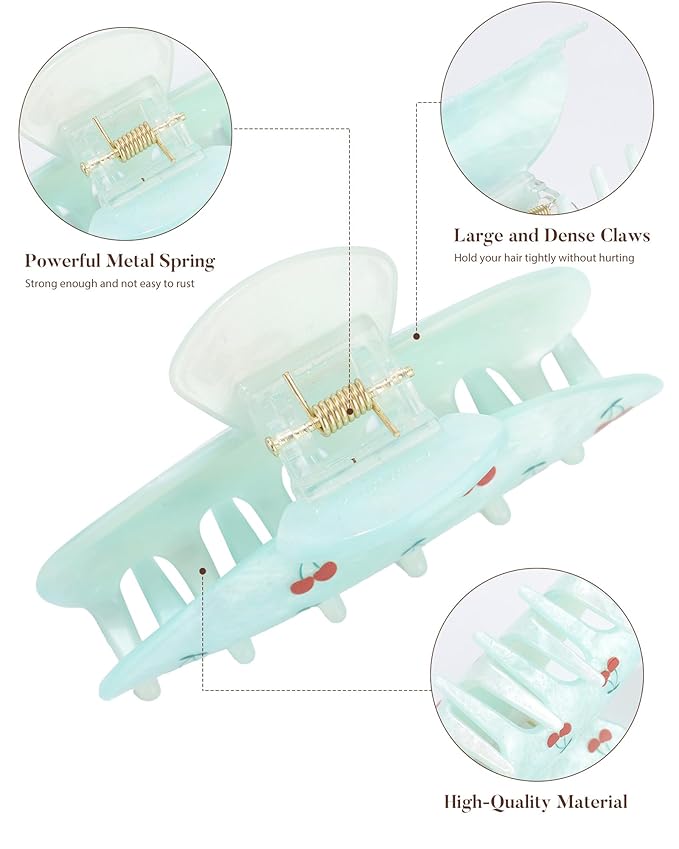 Powerful Metal Spring
Strong enough and not easy to rust

Large and Dense Claws
Hold your hair tightly without hurting

High-Quality Material