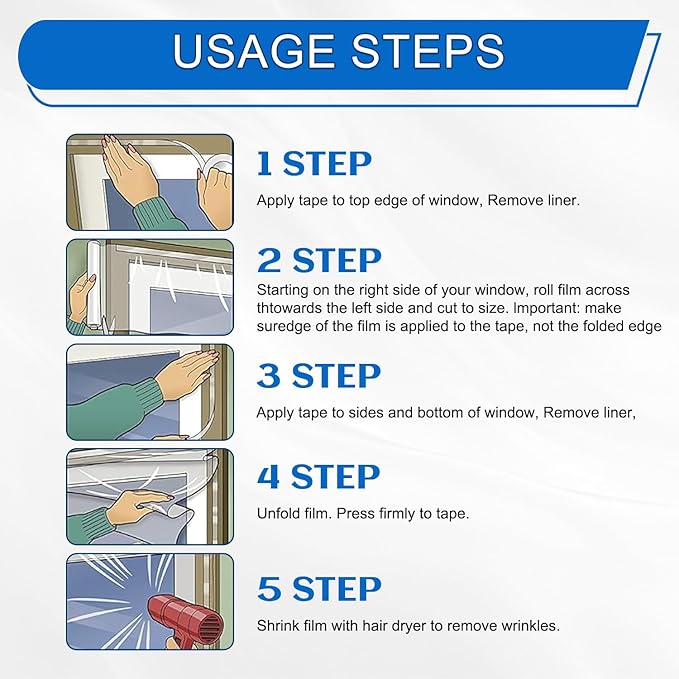 USAGE STEPS

1 STEP

Apply tape to top edge of window, Remove liner.

2 STEP

Starting on the right side of your window, roll film across thtowards the left side and cut to size. Important: make suredge of the film is applied to the tape, not the folded edge

3 STEP

Apply tape to sides and bottom of window, Remove liner,

4 STEP

Unfold film. Press firmly to tape.

5 STEP

Shrink film with hair dryer to remove wrinkles.