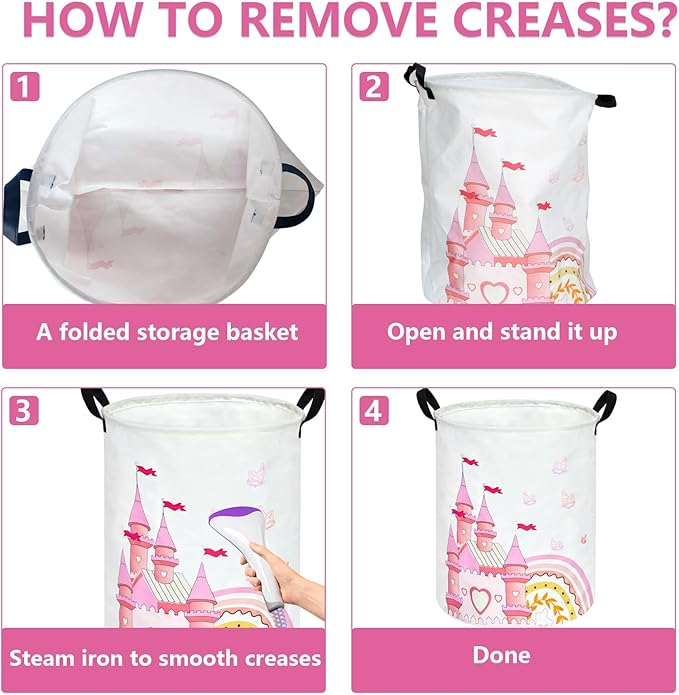 HOW TO REMOVE CREASES?

1

A folded storage basket

2

Open and stand it up

3

Steam iron to smooth creases

4

Done