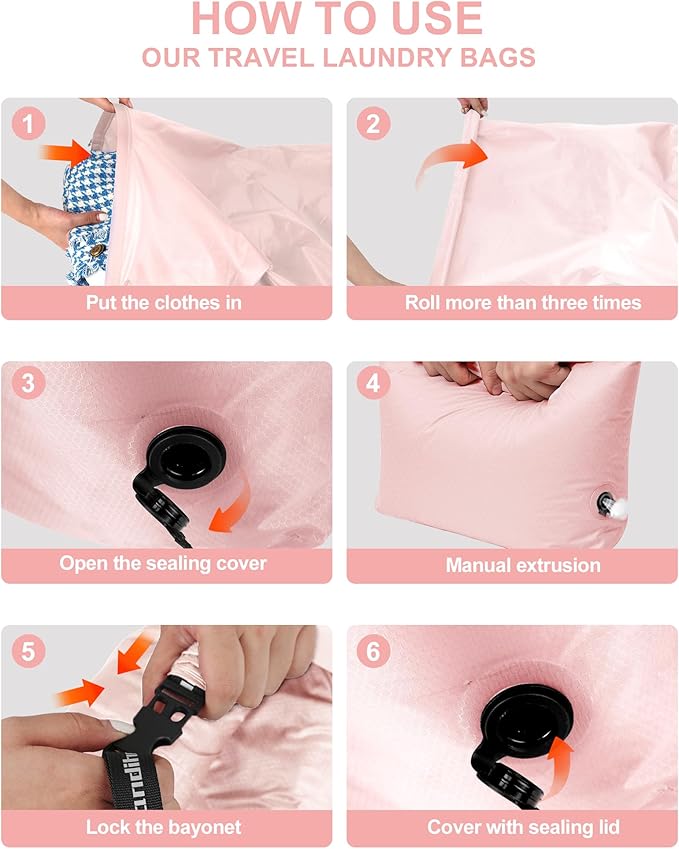 HOW TO USE
OUR TRAVEL LAUNDRY BAGS

1
Put the clothes in

2
Roll more than three times

3
Open the sealing cover

4
Manual extrusion

5
Lock the bayonet

6
Cover with sealing lid