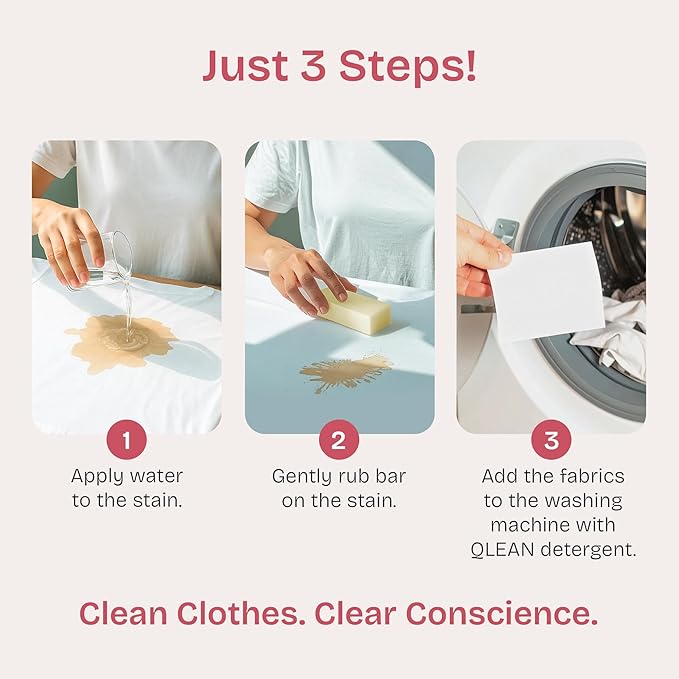 Just 3 Steps!

1
Apply water to the stain.

2
Gently rub bar on the stain.

3
Add the fabrics to the washing machine with QLEAN detergent.

Clean Clothes. Clear Conscience.