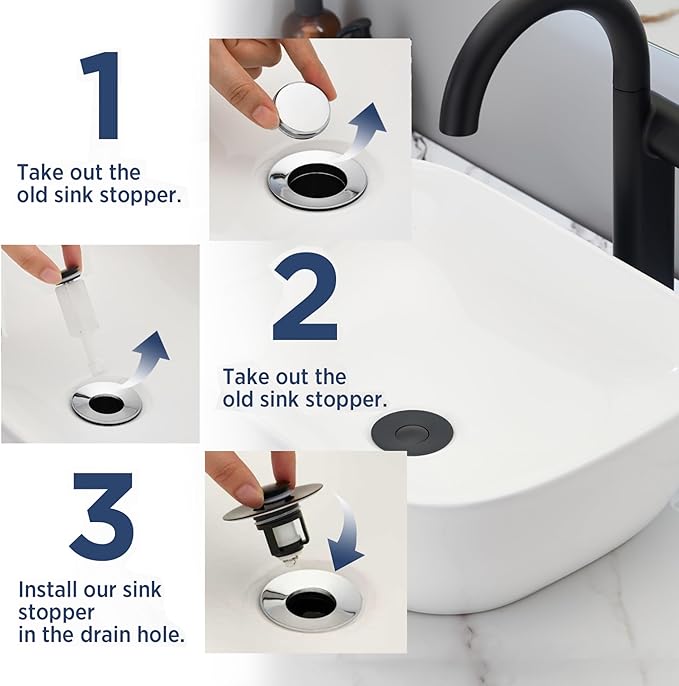 1

Take out the old sink stopper.

2

Take out the old sink stopper.

3

Install our sink stopper in the drain hole.