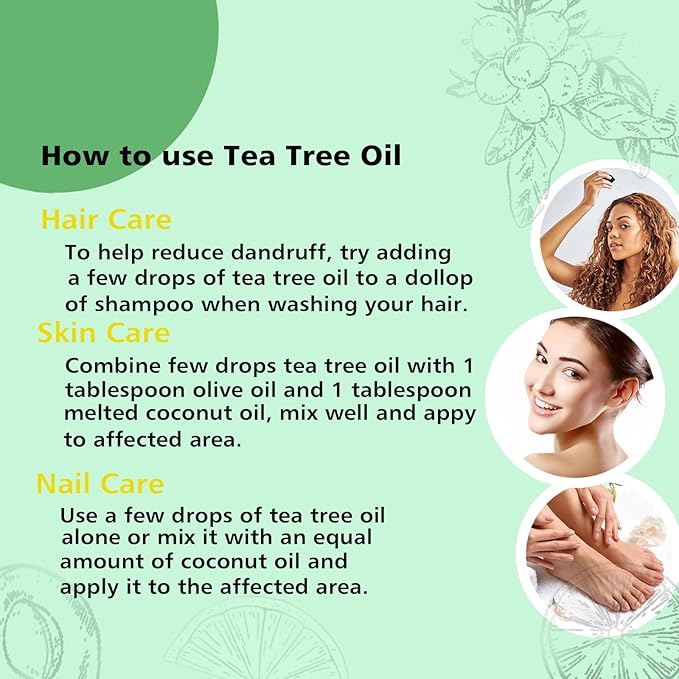 How to use Tea Tree Oil

Hair Care

To help reduce dandruff, try adding a few drops of tea tree oil to a dollop of shampoo when washing your hair.

Skin Care

Combine few drops tea tree oil with 1 tablespoon olive oil and 1 tablespoon melted coconut oil, mix well and appy to affected area.

Nail Care

Use a few drops of tea tree oil alone or mix it with an equal amount of coconut oil and apply it to the affected area.