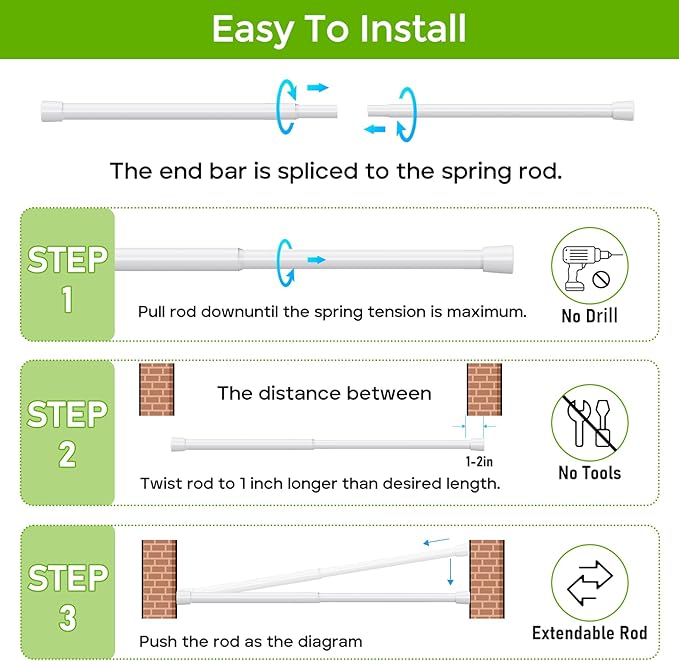 Easy To Install

The end bar is spliced to the spring rod.

STEP 1

Pull rod downuntil the spring tension is maximum.

No Drill

STEP 2

The distance between

1-2in

Twist rod to 1 inch longer than desired length.

No Tools

STEP 3

Push the rod as the diagram

Extendable Rod