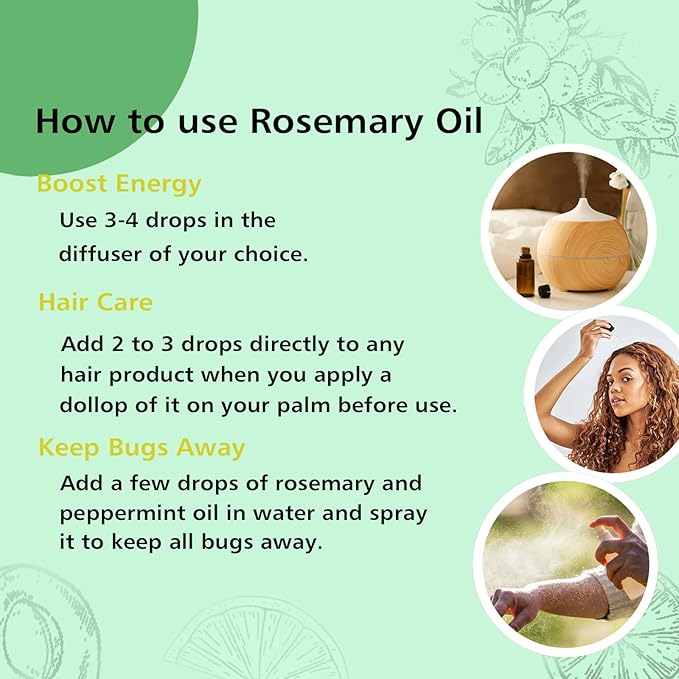 How to use Rosemary Oil

Boost Energy

Use 3-4 drops in the diffuser of your choice.

Hair Care

Add 2 to 3 drops directly to any hair product when you apply a dollop of it on your palm before use.

Keep Bugs Away

Add a few drops of rosemary and peppermint oil in water and spray it to keep all bugs away.