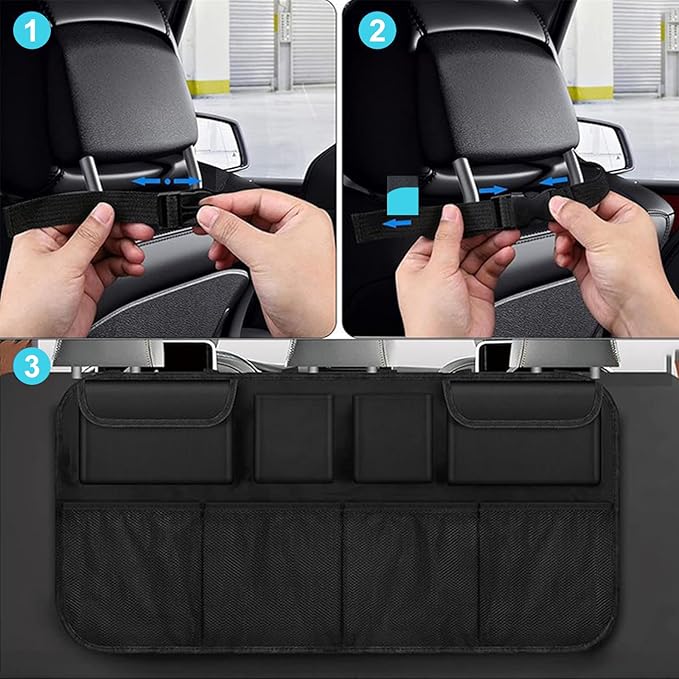 1

2

3