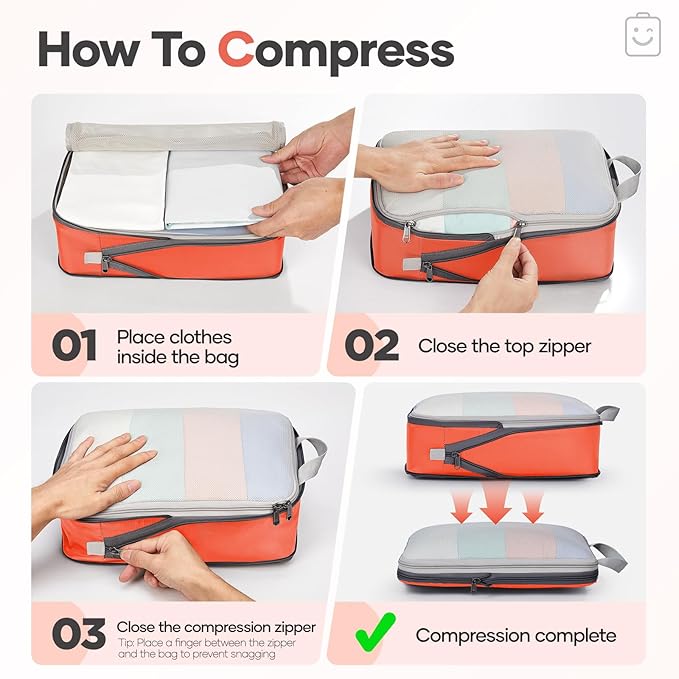 How To Compress

01 Place clothes inside the bag

02 Close the top zipper

03 Close the compression zipper
Tip: Place a finger between the zipper and the bag to prevent snagging

Compression complete