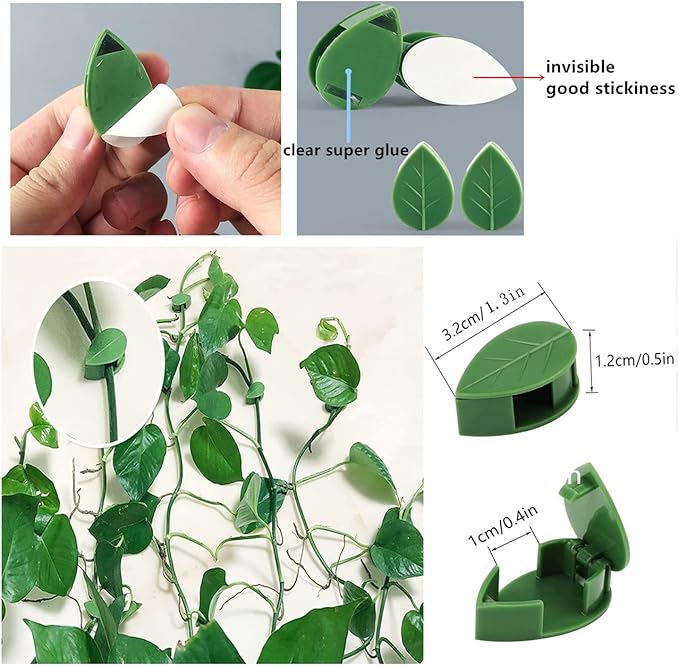 invisible
good stickiness

clear super glue

3.2cm/ 1.3in

1.2cm/0.5in

1cm/0.4in