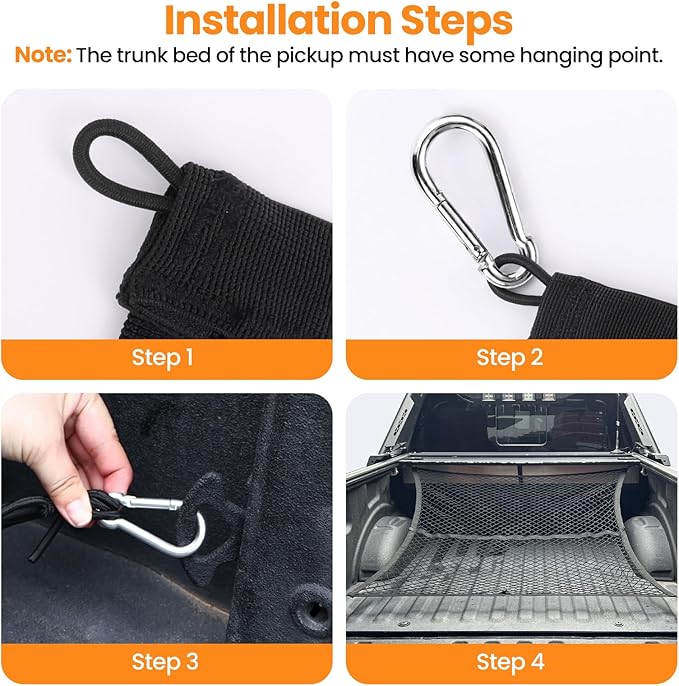 Installation Steps

Note: The trunk bed of the pickup must have some hanging point.

Step 1

Step 2

Step 3

Step 4