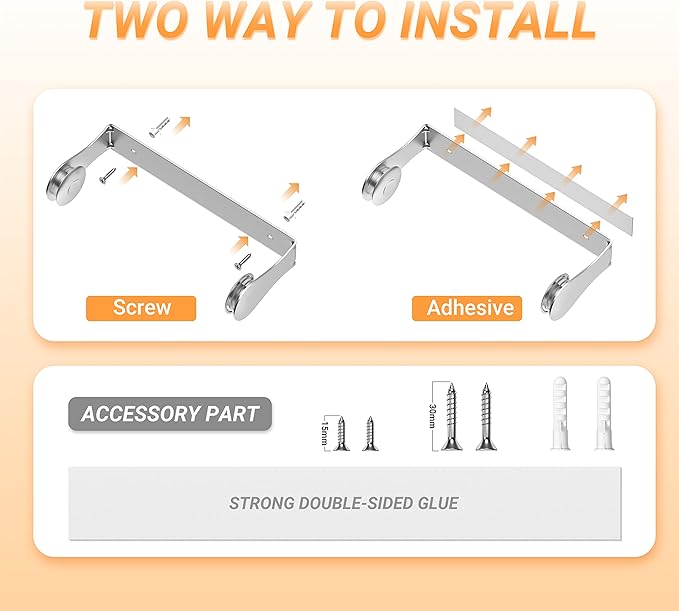 TWO WAY TO INSTALL

Screw

Adhesive

ACCESSORY PART

15mm

30mm

STRONG DOUBLE-SIDED GLUE