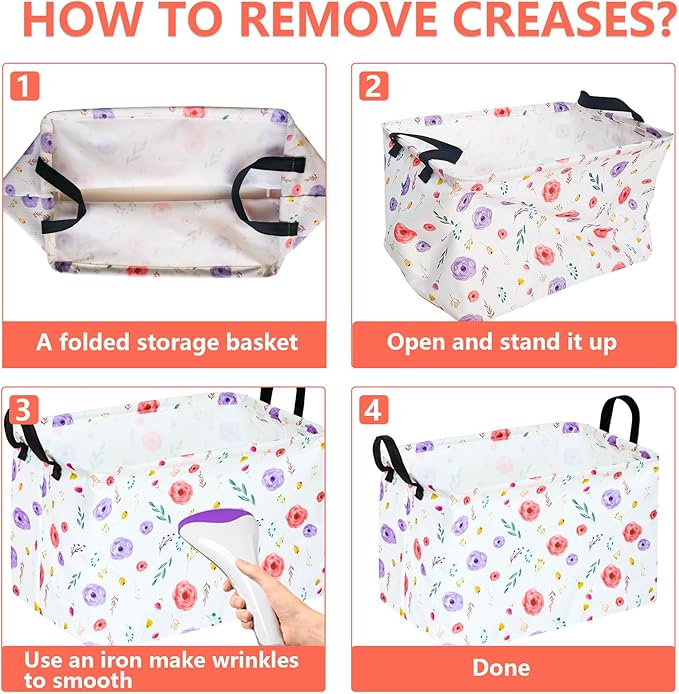 HOW TO REMOVE CREASES?

1

A folded storage basket

2

Open and stand it up

3

Use an iron make wrinkles to smooth

4

Done