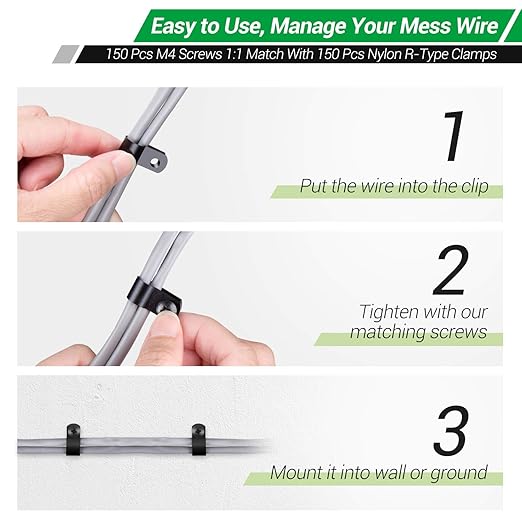 Easy to Use, Manage Your Mess Wire

150 Pcs M4 Screws 1:1 Match With 150 Pcs Nylon R-Type Clamps

1

Put the wire into the clip

2

Tighten with our matching screws

3

Mount it into wall or ground