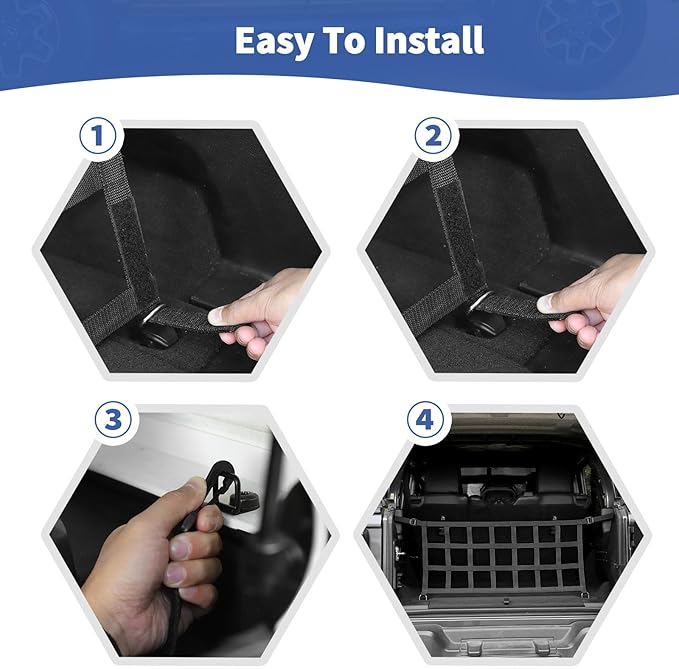 Easy To Install

1

2

3

4