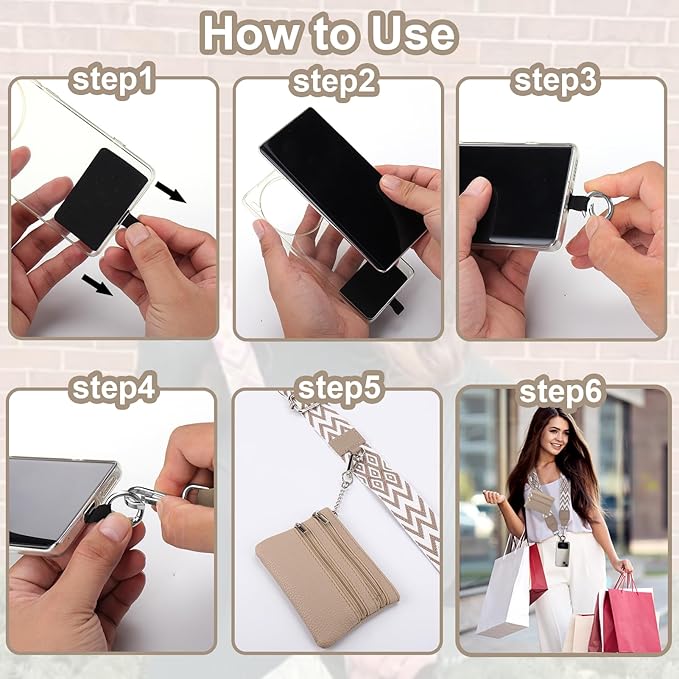 How to Use

step1

step2

step3

step4

step5

step6