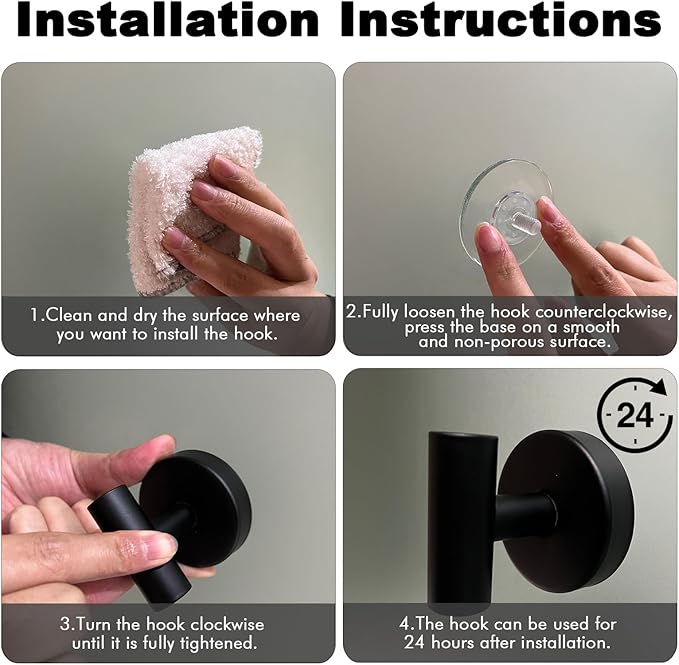 Installation Instructions

1.Clean and dry the surface where you want to install the hook.

2.Fully loosen the hook counterclockwise, press the base on a smooth and non-porous surface.

3.Turn the hook clockwise until it is fully tightened.

24

4.The hook can be used for 24 hours after installation.