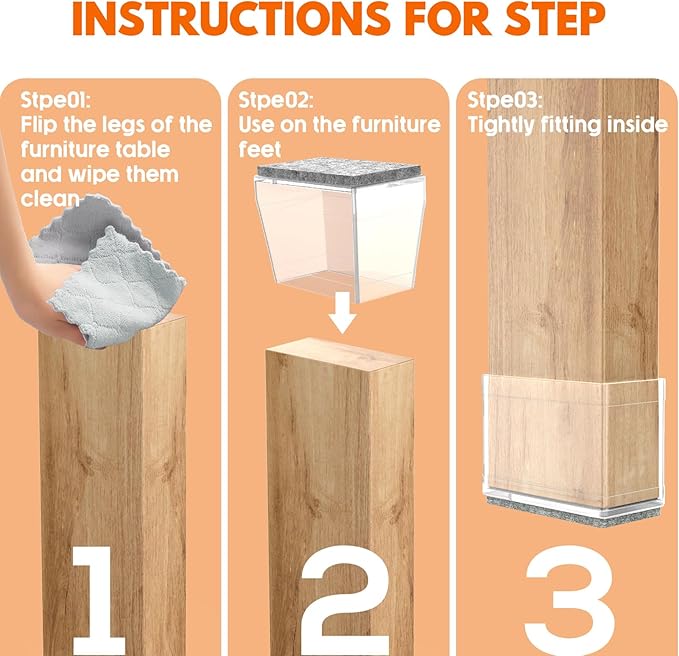 INSTRUCTIONS FOR STEP

Stpe01:
Flip the legs of the furniture table and wipe them clean

1

Stpe02:
Use on the furniture feet

2

Stpe03:
Tightly fitting inside

3