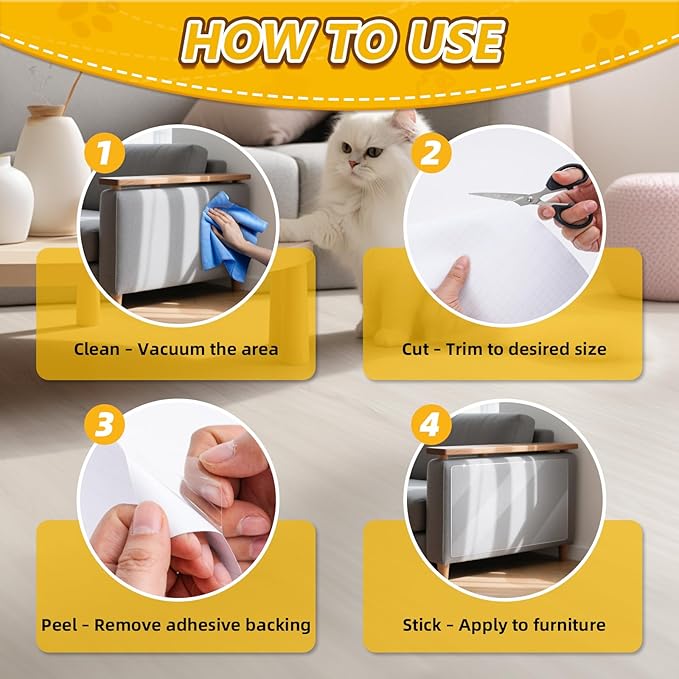 HOW TO USE

1

Clean - Vacuum the area

2

Cut - Trim to desired size

3

Peel - Remove adhesive backing

4

Stick - Apply to furniture