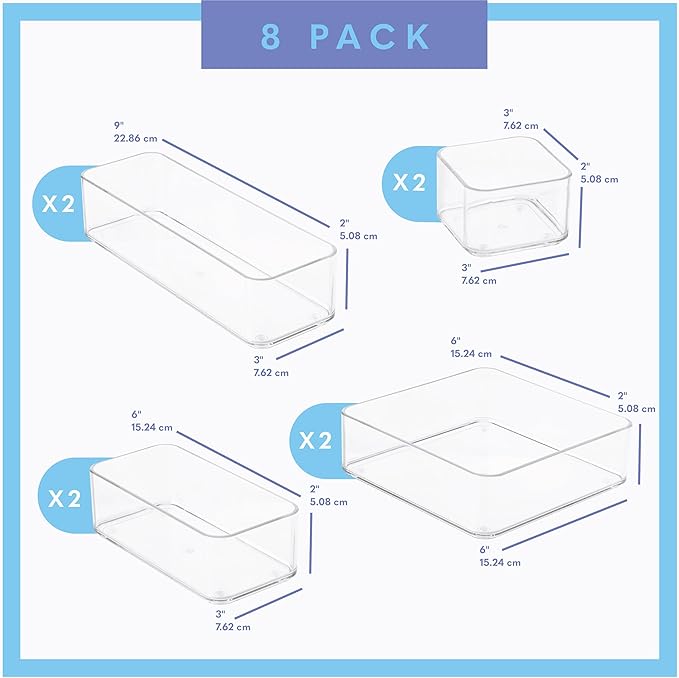 8 PACK

X2

9"
22.86 cm

2"
5.08 cm

3"
7.62 cm

X2

3"
7.62 cm

2"
5.08 cm

3"
7.62 cm

X2

6"
15.24 cm

2"
5.08 cm

3"
7.62 cm

X2

6"
15.24 cm

2"
5.08 cm

6"
15.24 cm