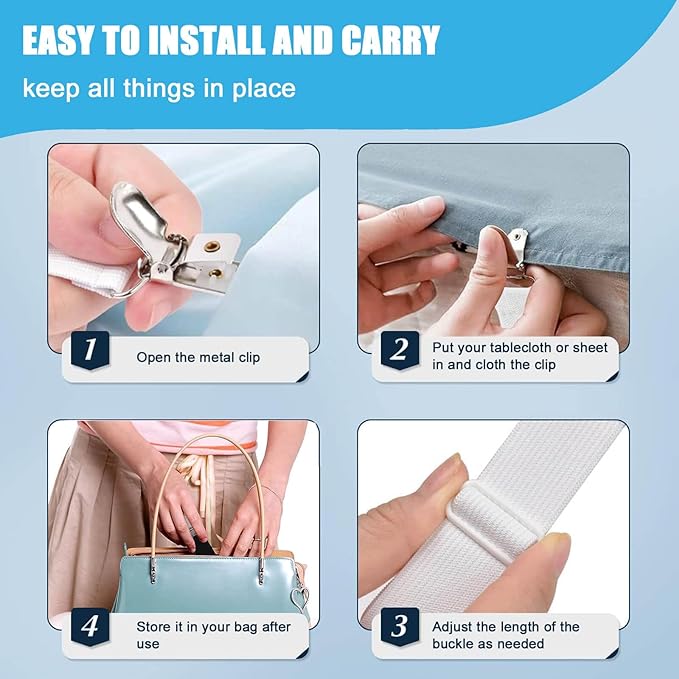 EASY TO INSTALL AND CARRY

keep all things in place

1 Open the metal clip

2 Put your tablecloth or sheet in and cloth the clip

4 Store it in your bag after use

3 Adjust the length of the buckle as needed