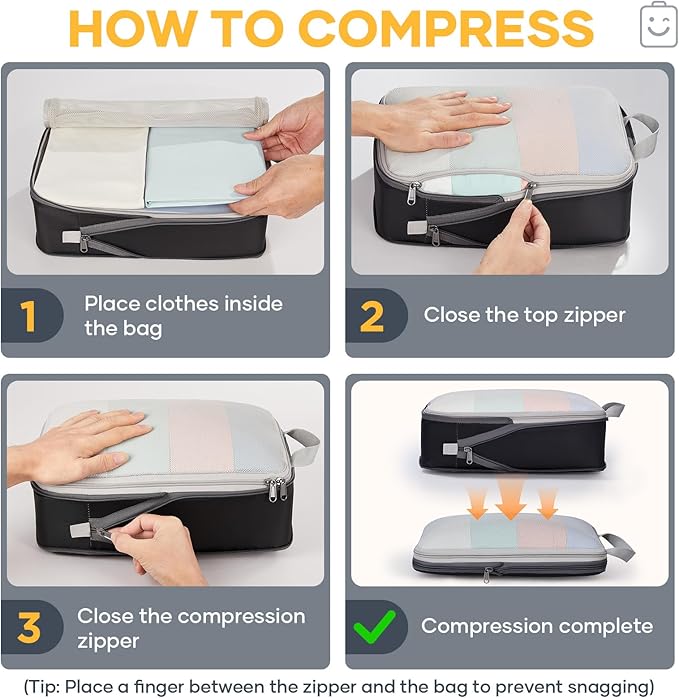 HOW TO COMPRESS

1 Place clothes inside the bag

2 Close the top zipper

3 Close the compression zipper

Compression complete

(Tip: Place a finger between the zipper and the bag to prevent snagging)