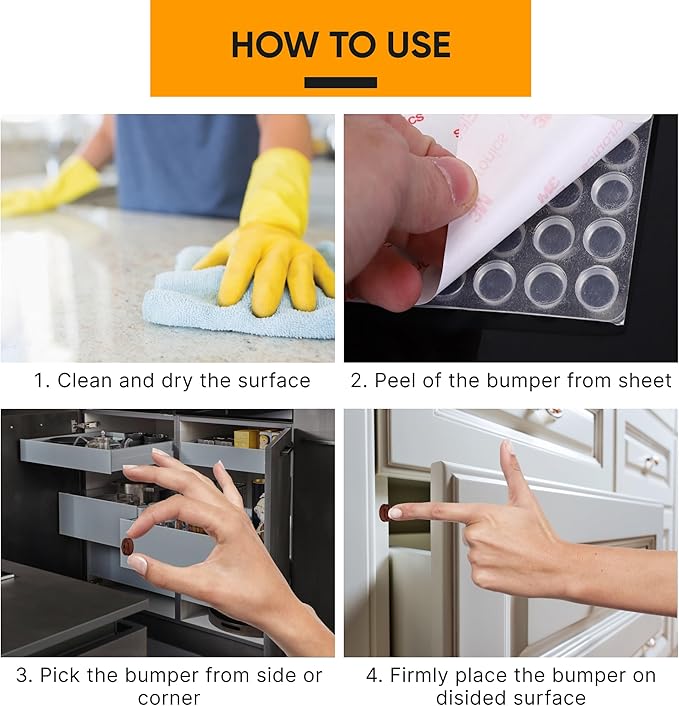 HOW TO USE

1. Clean and dry the surface

2. Peel of the bumper from sheet

3. Pick the bumper from side or corner

4. Firmly place the bumper on disided surface