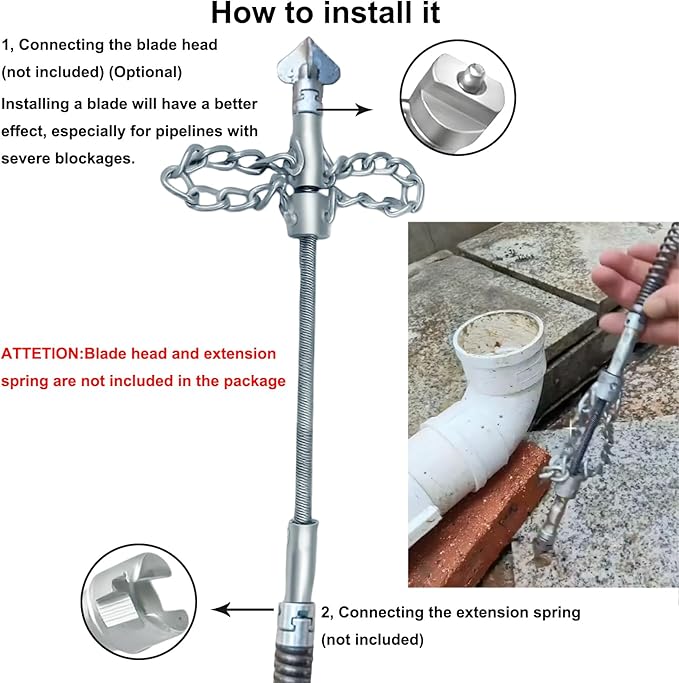 How to install it

1, Connecting the blade head (not included) (Optional)
Installing a blade will have a better effect, especially for pipelines with severe blockages.

ATTETION:Blade head and extension spring are not included in the package

2, Connecting the extension spring (not included)