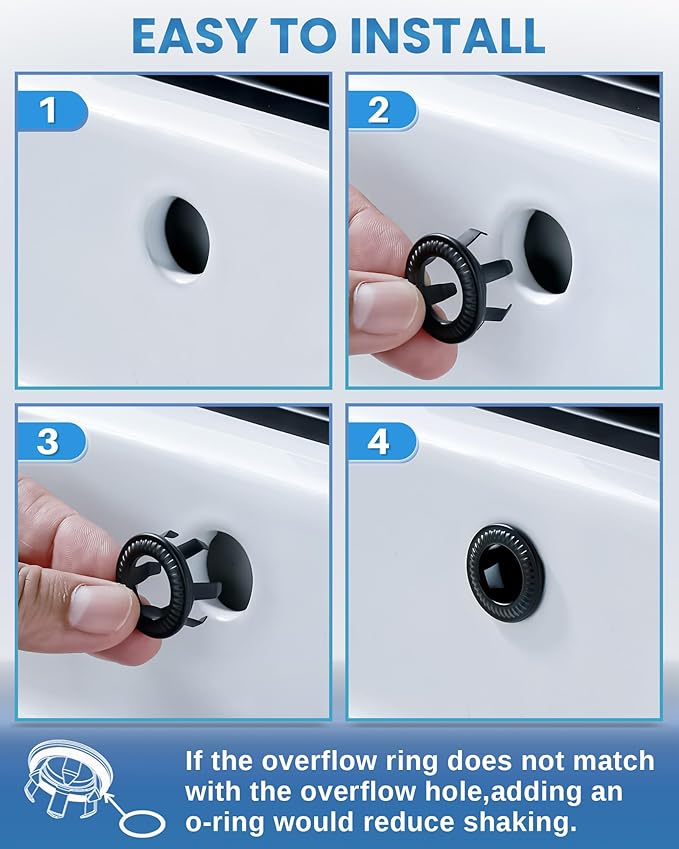 EASY TO INSTALL

1

2

3

4

If the overflow ring does not match with the overflow hole,adding an o-ring would reduce shaking.