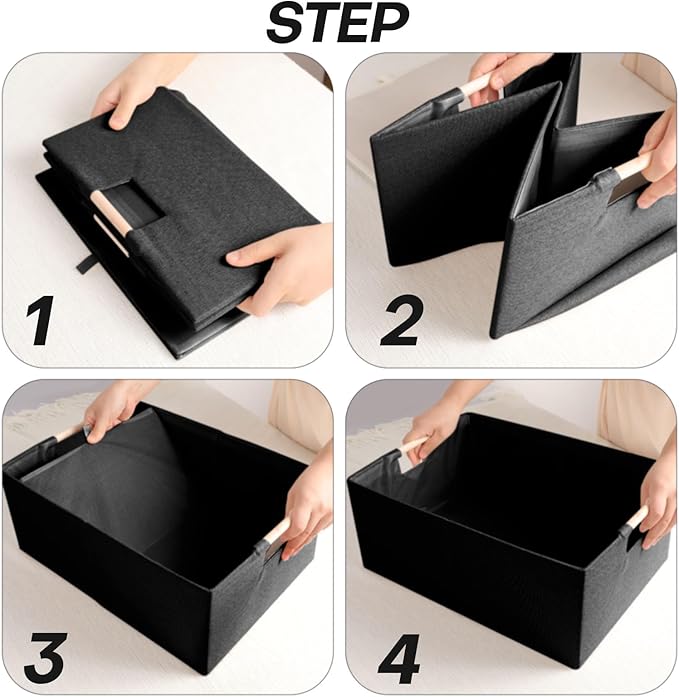 STEP

1

2

3

4