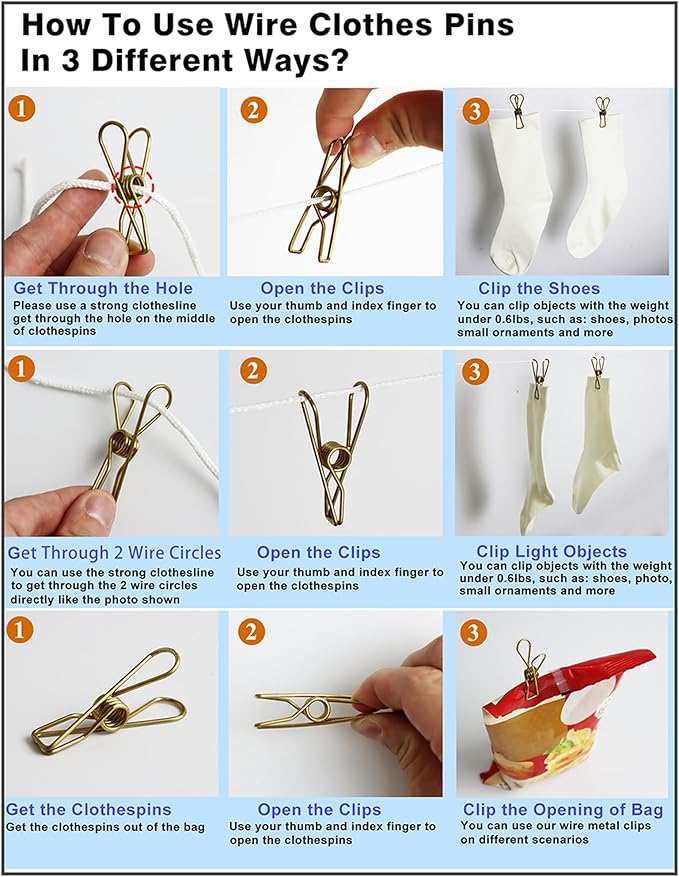 How To Use Wire Clothes Pins In 3 Different Ways?

1

Get Through the Hole
Please use a strong clothesline get through the hole on the middle of clothespins

2

Open the Clips
Use your thumb and index finger to open the clothespins

3

Clip the Shoes
You can clip objects with the weight under 0.6lbs, such as: shoes, photos small ornaments and more

1

Get Through 2 Wire Circles
You can use the strong clothesline to get through the 2 wire circles directly like the photo shown

2

Open the Clips
Use your thumb and index finger to open the clothespins

3

Clip Light Objects
You can clip objects with the weight under 0.6lbs, such as: shoes, photo, small ornaments and more

1

Get the Clothespins
Get the clothespins out of the bag

2

Open the Clips
Use your thumb and index finger to open the clothespins

3

Clip the Opening of Bag
You can use our wire metal clips on different scenarios