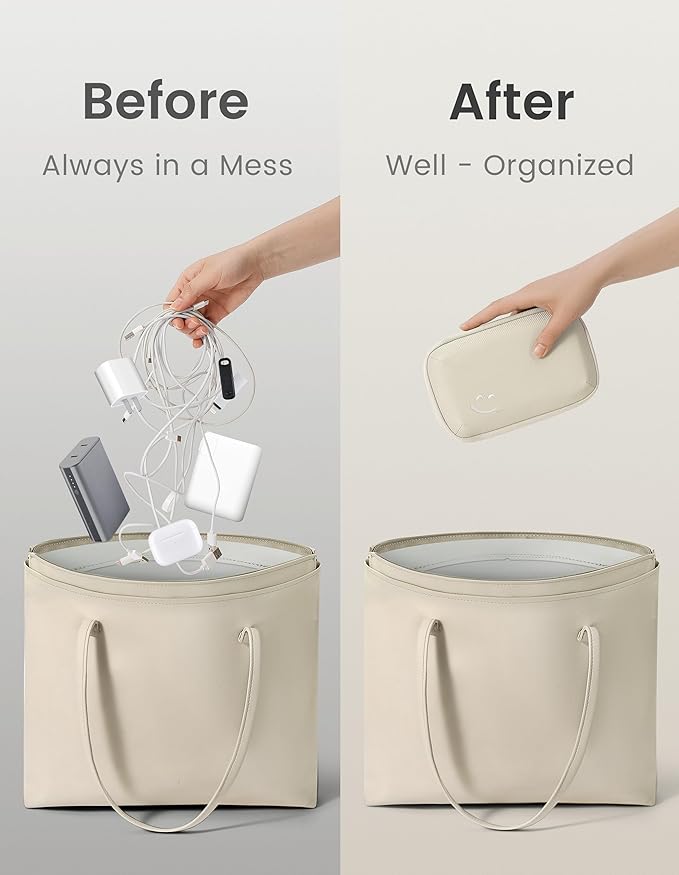 Before
Always in a Mess

After
Well - Organized