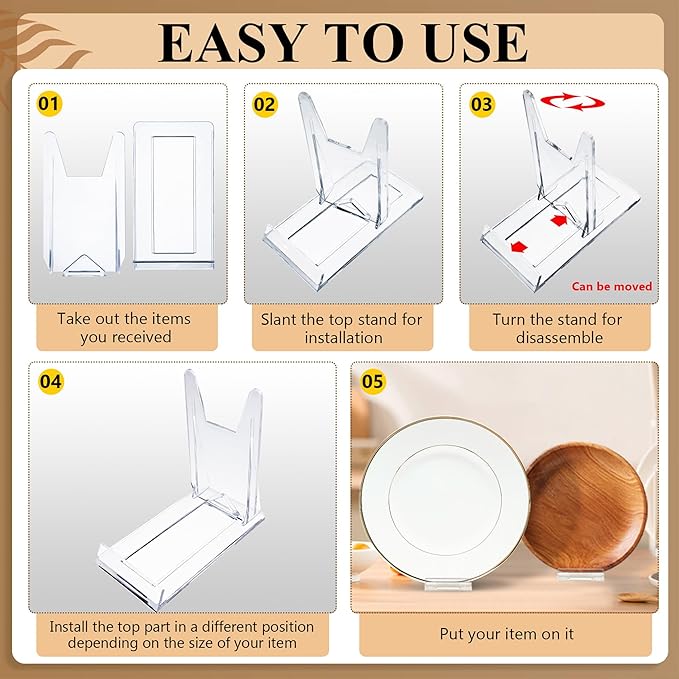 EASY TO USE

01

Take out the items you received

02

Slant the top stand for installation

03

Can be moved

Turn the stand for disassemble

04

Install the top part in a different position depending on the size of your item

05

Put your item on it