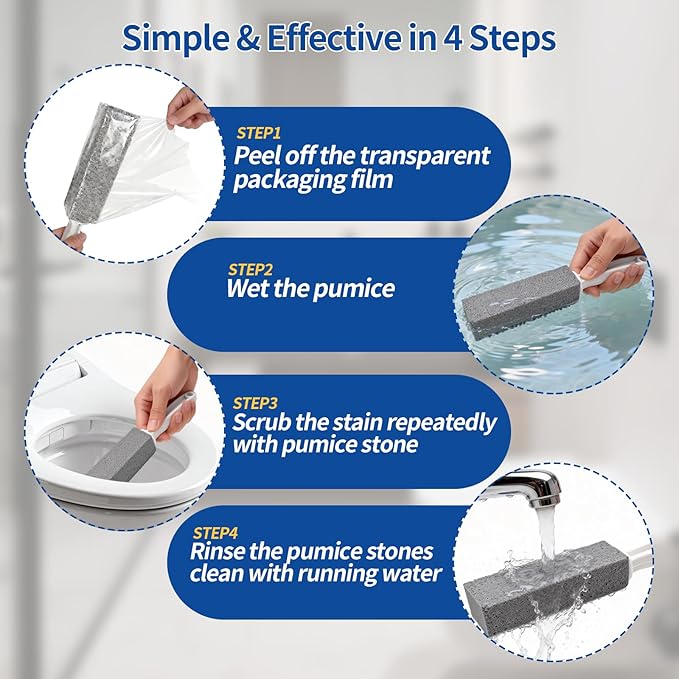 Simple & Effective in 4 Steps

STEP1
Peel off the transparent packaging film

STEP2
Wet the pumice

STEP3
Scrub the stain repeatedly with pumice stone

STEP4
Rinse the pumice stones clean with running water