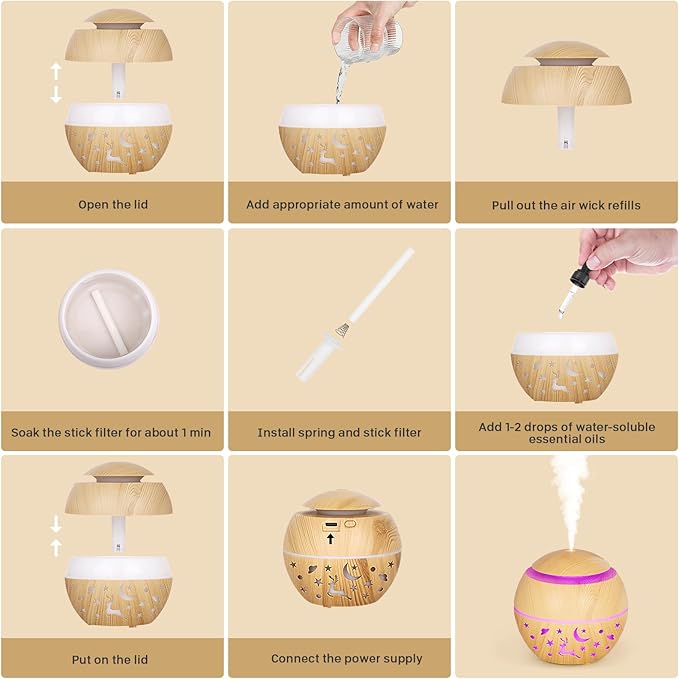 Open the lid

Add appropriate amount of water

Pull out the air wick refills

Soak the stick filter for about 1 min

Install spring and stick filter

Add 1-2 drops of water-soluble essential oils

Put on the lid

Connect the power supply