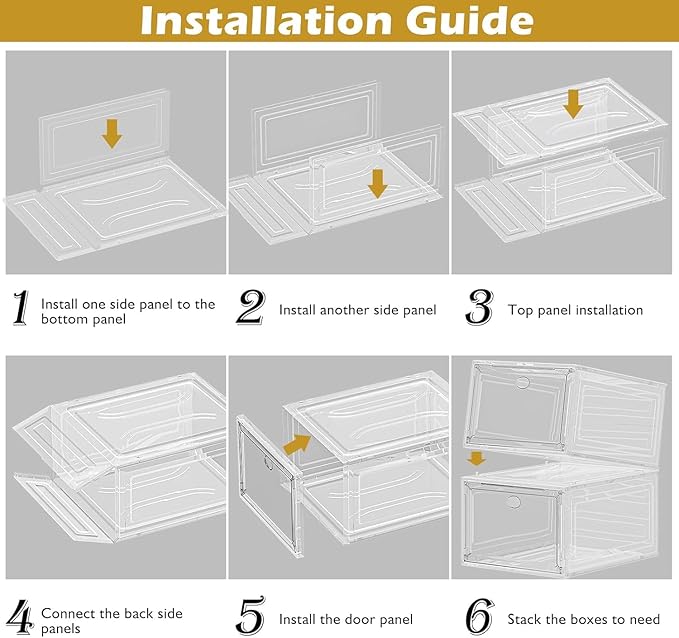 Installation Guide

1 Install one side panel to the bottom panel

2 Install another side panel

3 Top panel installation

4 Connect the back side panels

5 Install the door panel

6 Stack the boxes to need