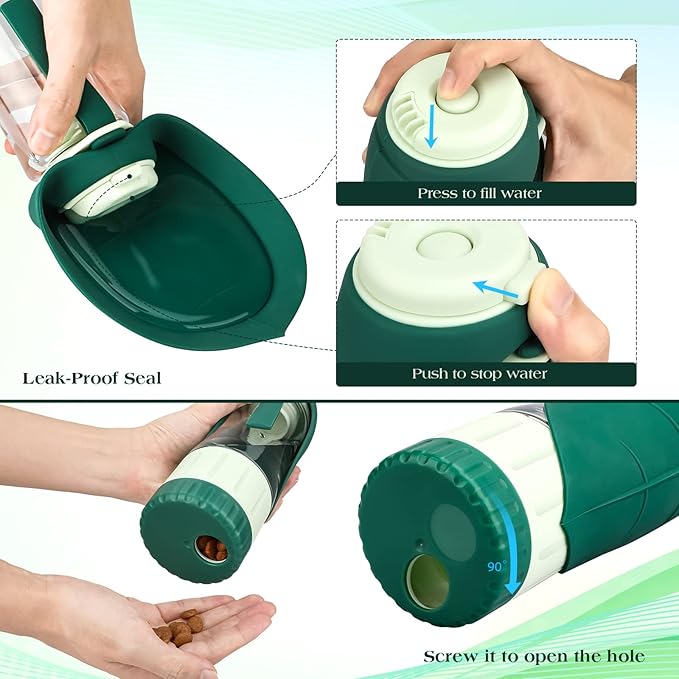 Press to fill water

Push to stop water

Leak-Proof Seal

90°

Screw it to open the hole