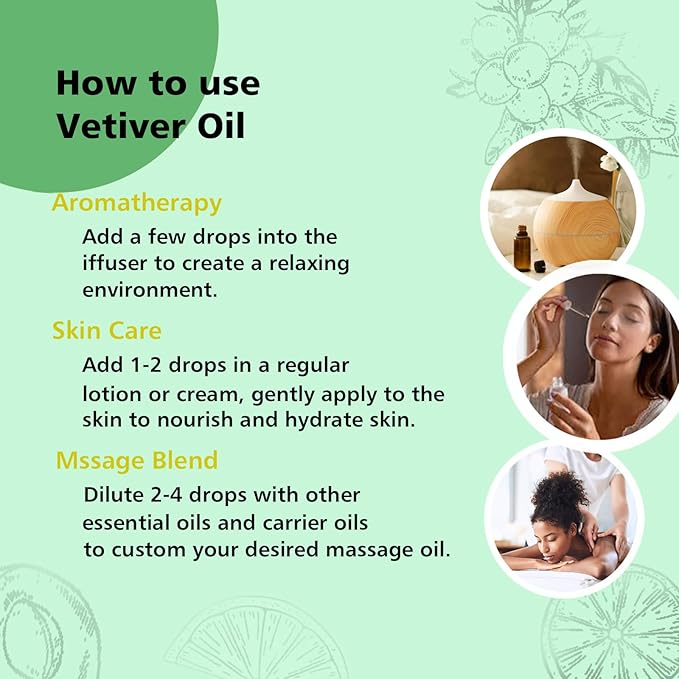 How to use Vetiver Oil

Aromatherapy

Add a few drops into the iffuser to create a relaxing environment.

Skin Care

Add 1-2 drops in a regular lotion or cream, gently apply to the skin to nourish and hydrate skin.

Mssage Blend

Dilute 2-4 drops with other essential oils and carrier oils to custom your desired massage oil.