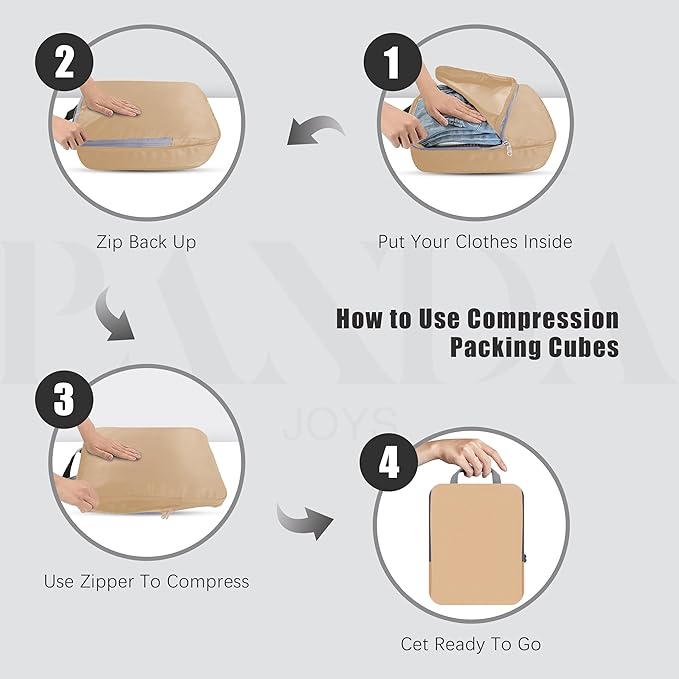 2

Zip Back Up

1

Put Your Clothes Inside

PANDA

How to Use Compression Packing Cubes

JOYS

3

Use Zipper To Compress

4

Cet Ready To Go