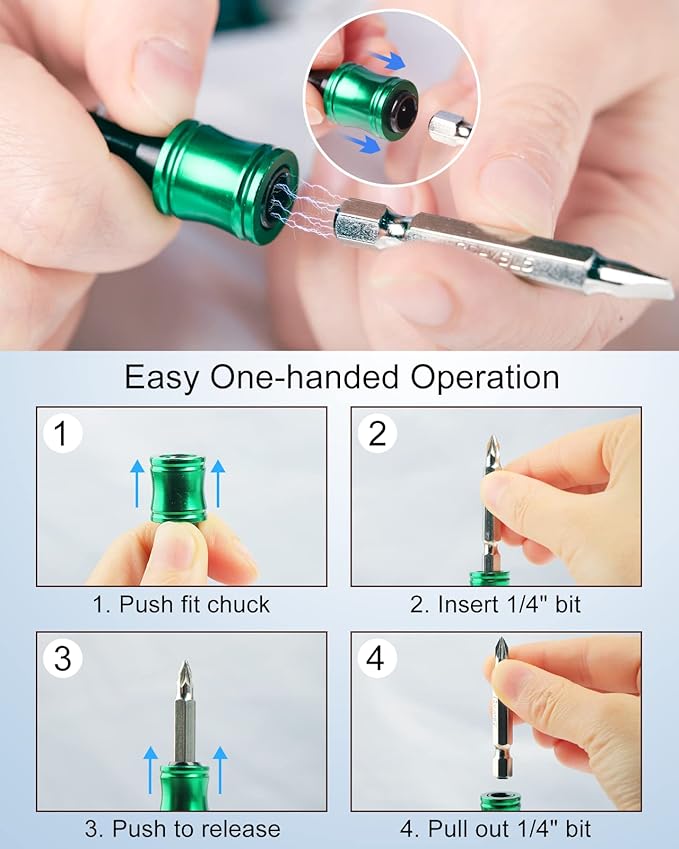 Easy One-handed Operation

1

1. Push fit chuck

2

2. Insert 1/4" bit

3

3. Push to release

4

4. Pull out 1/4" bit