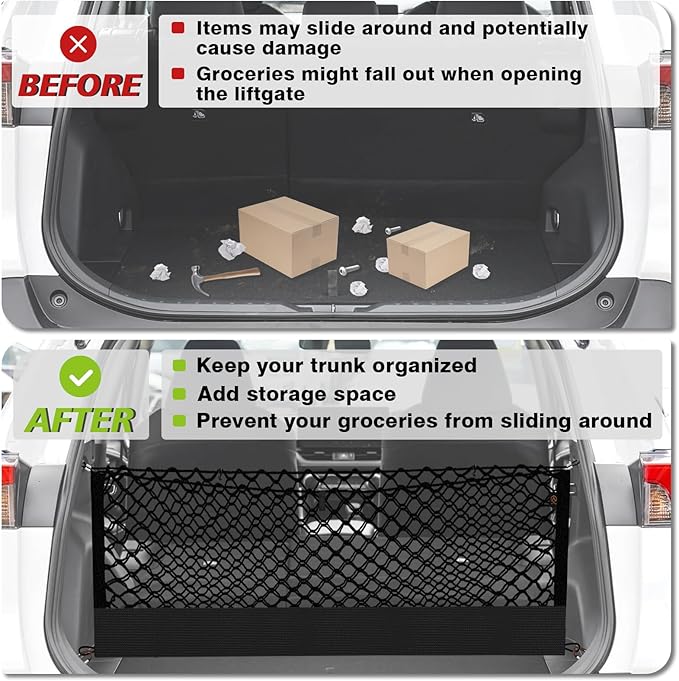 BEFORE

Items may slide around and potentially cause damage

Groceries might fall out when opening the liftgate

AFTER

Keep your trunk organized

Add storage space

Prevent your groceries from sliding around