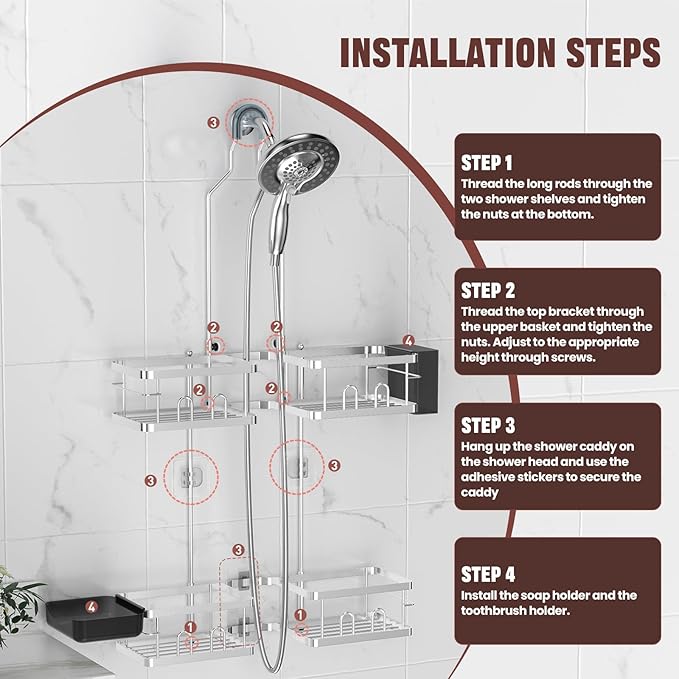 INSTALLATION STEPS

3

2
2

4

2
2

3
3

3

4

1
1

STEP 1
Thread the long rods through the two shower shelves and tighten the nuts at the bottom.

STEP 2
Thread the top bracket through the upper basket and tighten the nuts. Adjust to the appropriate height through screws.

STEP 3
Hang up the shower caddy on the shower head and use the adhesive stickers to secure the caddy

STEP 4
Install the soap holder and the toothbrush holder.