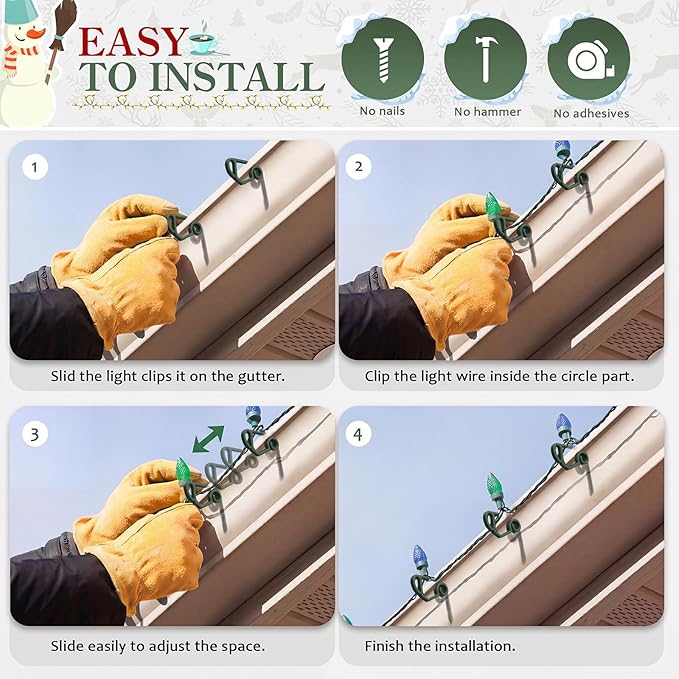 EASY TO INSTALL

No nails

No hammer

No adhesives

1

Slid the light clips it on the gutter.

2

Clip the light wire inside the circle part.

3

Slide easily to adjust the space.

4

Finish the installation.