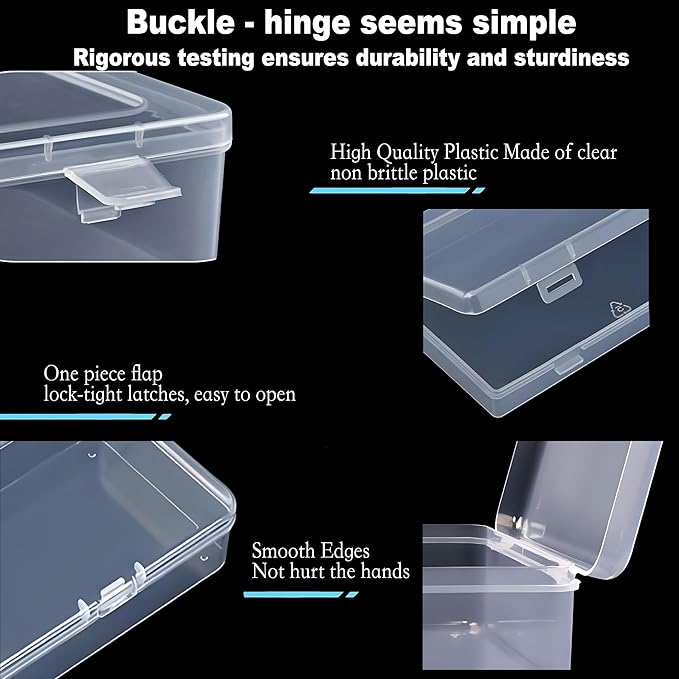 Buckle - hinge seems simple
Rigorous testing ensures durability and sturdiness

High Quality Plastic Made of clear non brittle plastic

One piece flap
lock-tight latches, easy to open

Smooth Edges
Not hurt the hands