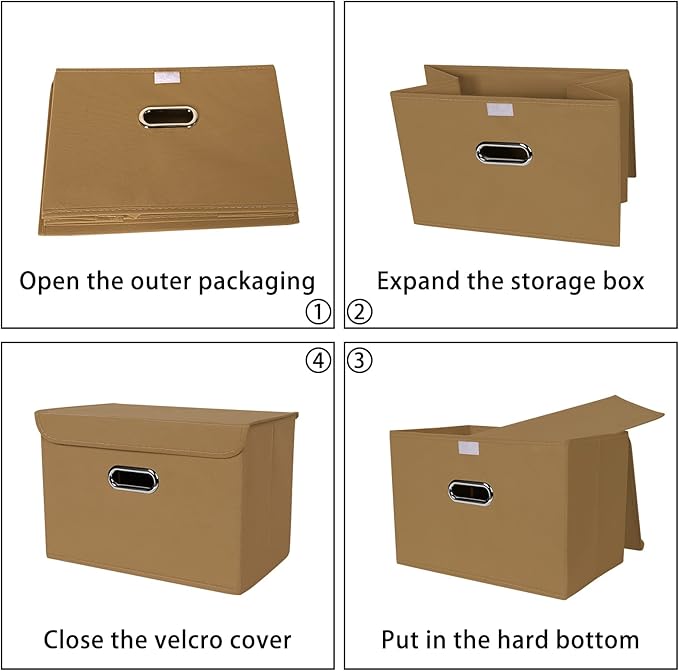 Open the outer packaging

①

Expand the storage box

②

④

Close the velcro cover

③

Put in the hard bottom