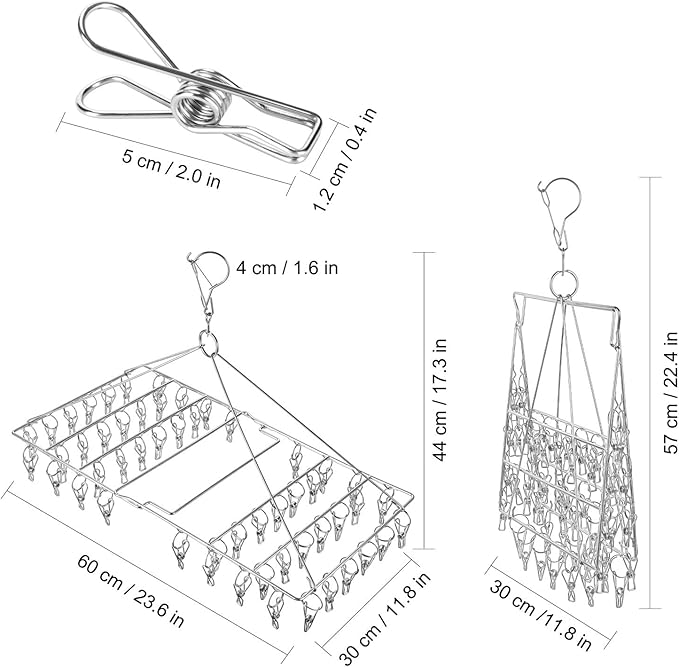 5 cm / 2.0 in

1.2 cm / 0.4 in

4 cm / 1.6 in

44 cm / 17.3 in

57 cm / 22.4 in

60 cm / 23.6 in

30 cm / 11.8 in

30 cm /11.8 in