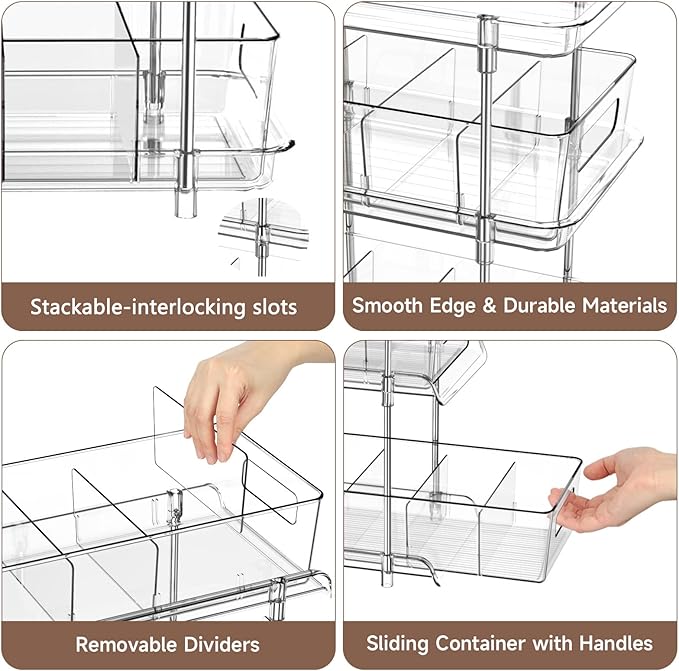 Stackable-interlocking slots

Smooth Edge & Durable Materials

Removable Dividers

Sliding Container with Handles