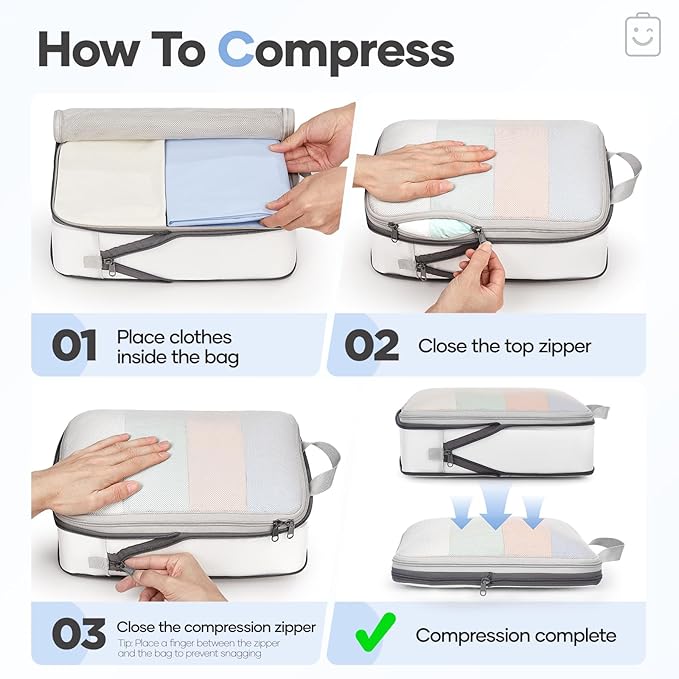 How To Compress

01 Place clothes inside the bag

02 Close the top zipper

03 Close the compression zipper
Tip: Place a finger between the zipper and the bag to prevent snagging

Compression complete