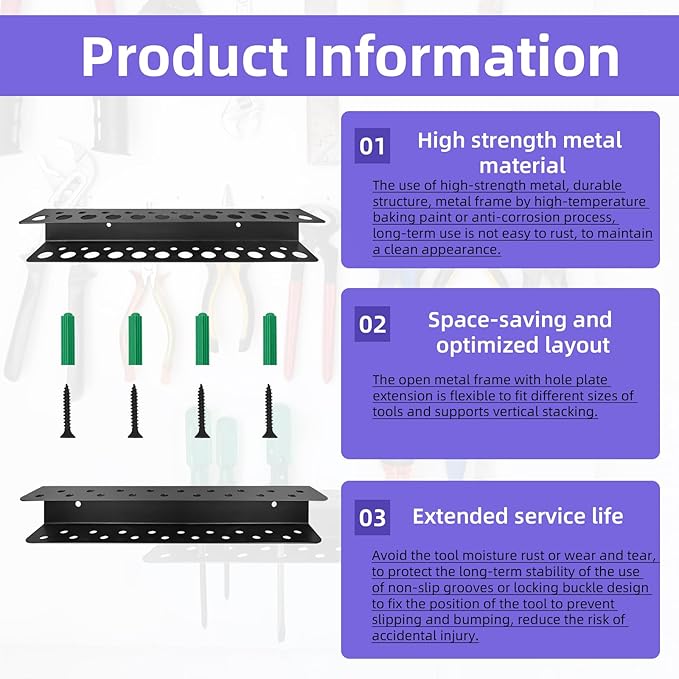 Product Information

01 High strength metal material

The use of high-strength metal, durable structure, metal frame by high-temperature baking paint or anti-corrosion process, long-term use is not easy to rust, to maintain a clean appearance.

02 Space-saving and optimized layout

The open metal frame with hole plate extension is flexible to fit different sizes of tools and supports vertical stacking.

03 Extended service life

Avoid the tool moisture rust or wear and tear, to protect the long-term stability of the use of non-slip grooves or locking buckle design to fix the position of the tool to prevent slipping and bumping, reduce the risk of accidental injury.