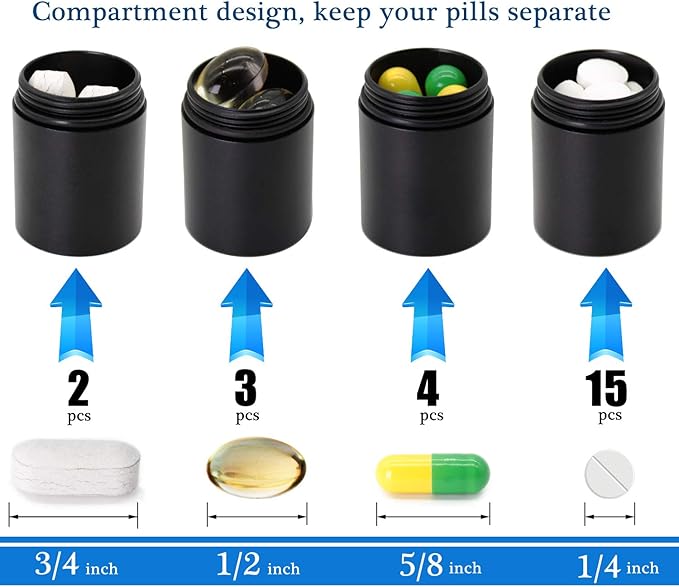 Compartment design, keep your pills separate

2
pcs

3
pcs

4
pcs

15
pcs

3/4 inch

1/2 inch

5/8 inch

1/4 inch